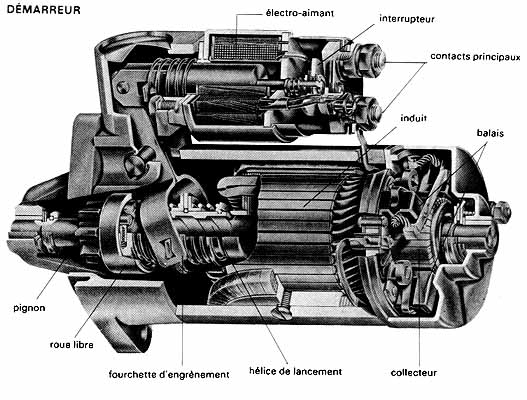 DÉMARREUR

électro-aimant

interrupteur

contacts principaux

induit

balais

pignon

roue libre

fourchette d'engrènement

hélice de lancement

collecteur